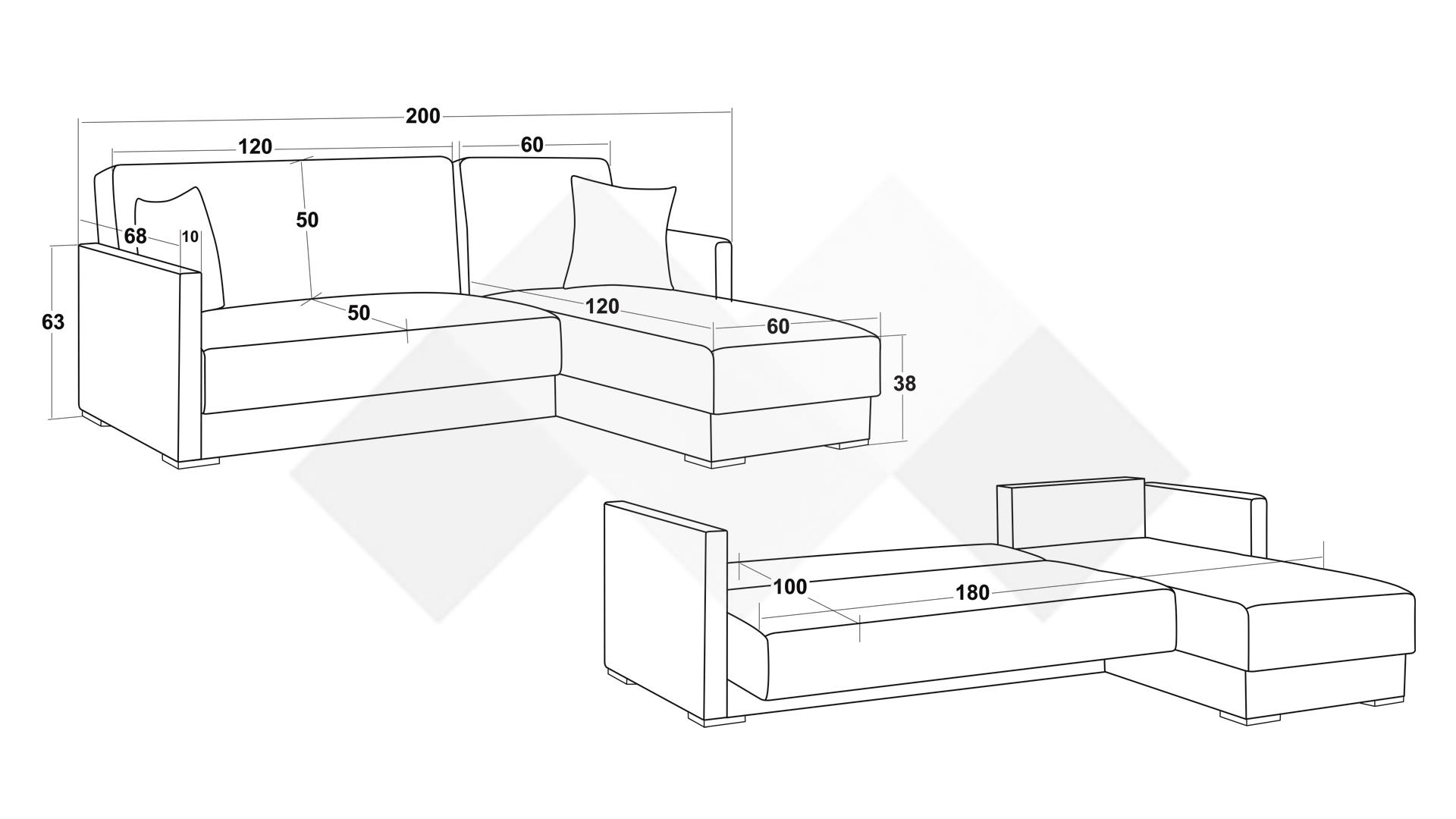 200
120
60
50
68
10
63
50
120
60
38
100
180