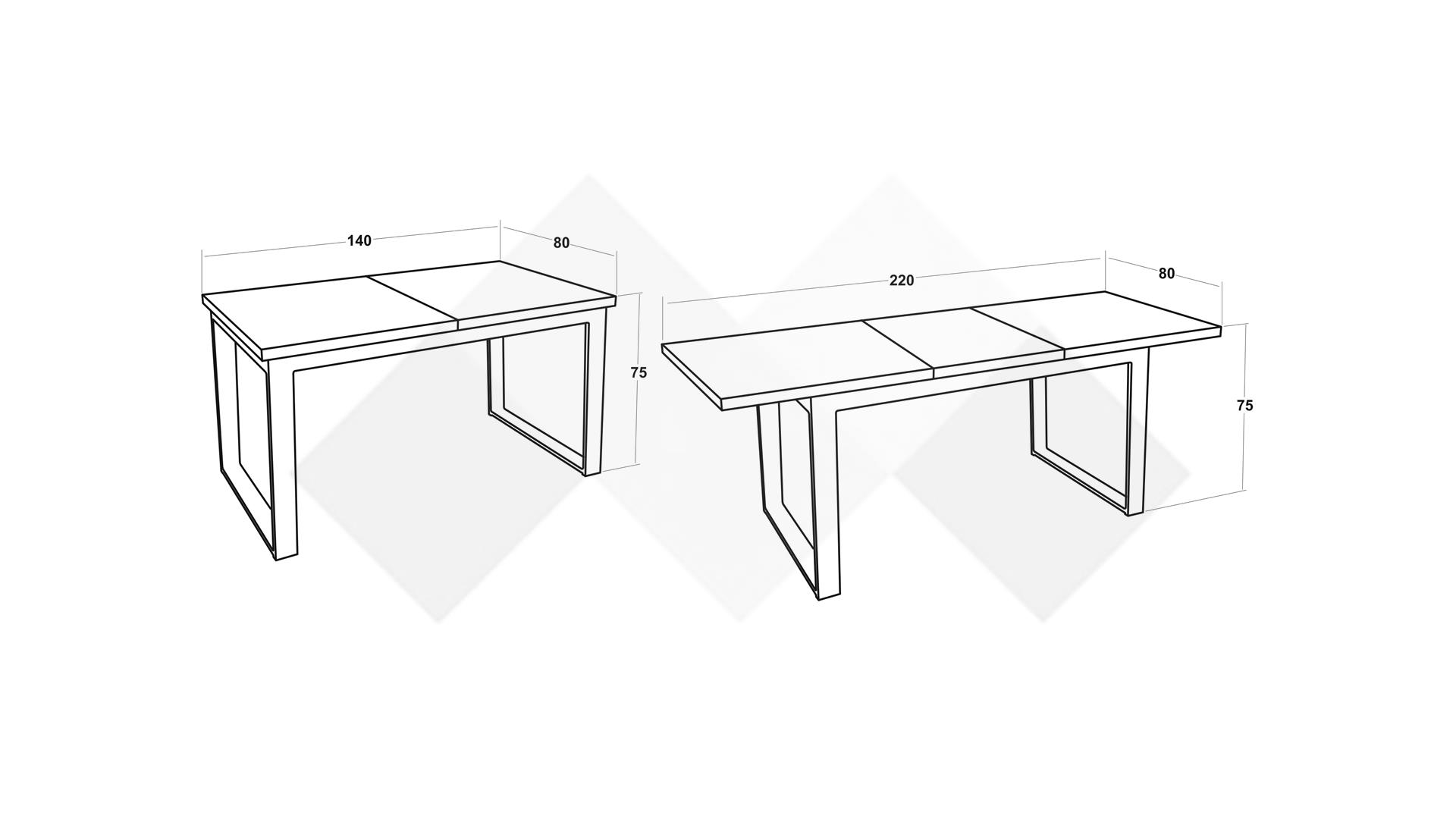 140
80
75
220
80
75