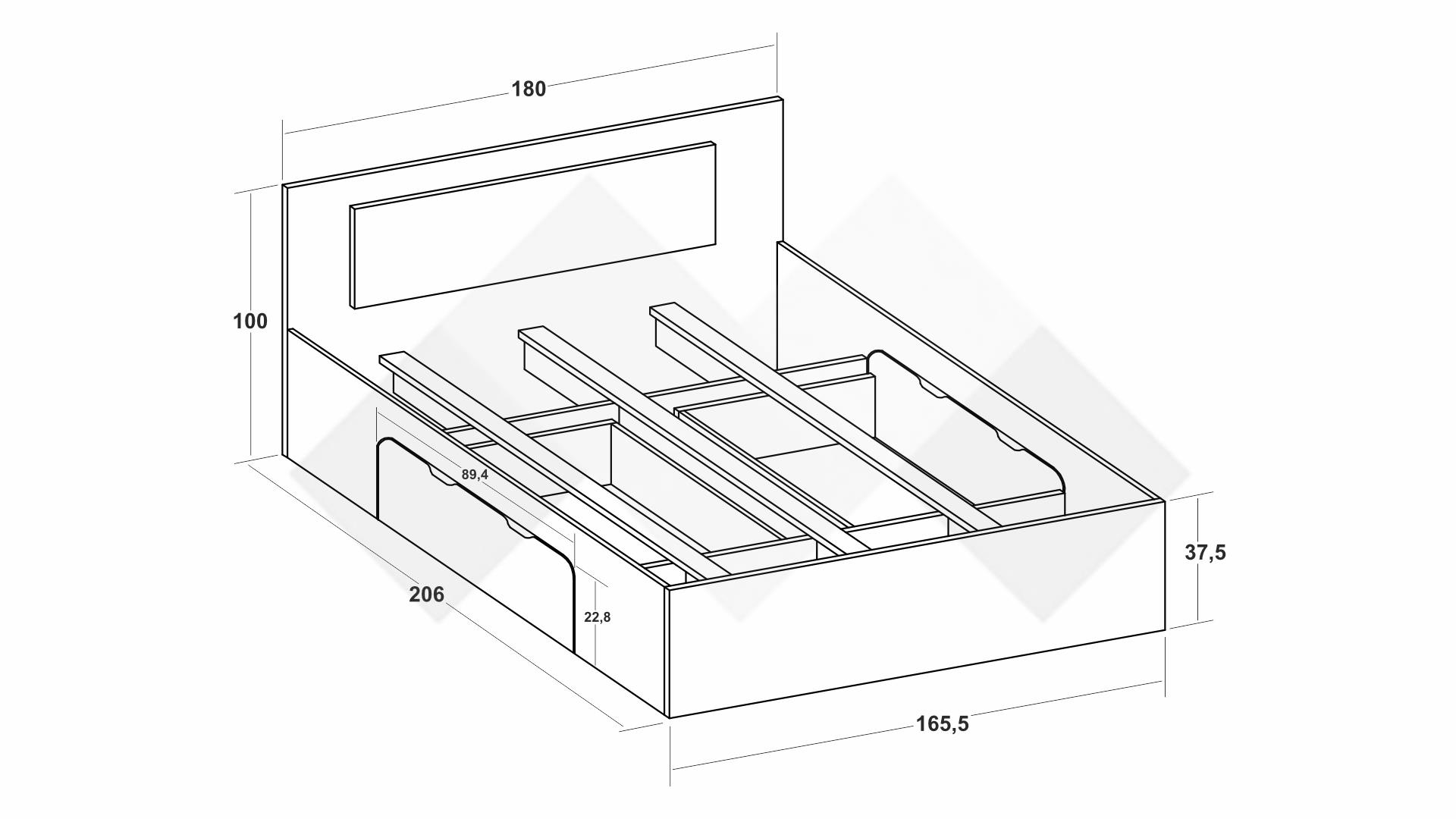 180

100

89,4

206

22,8

37,5

165,5