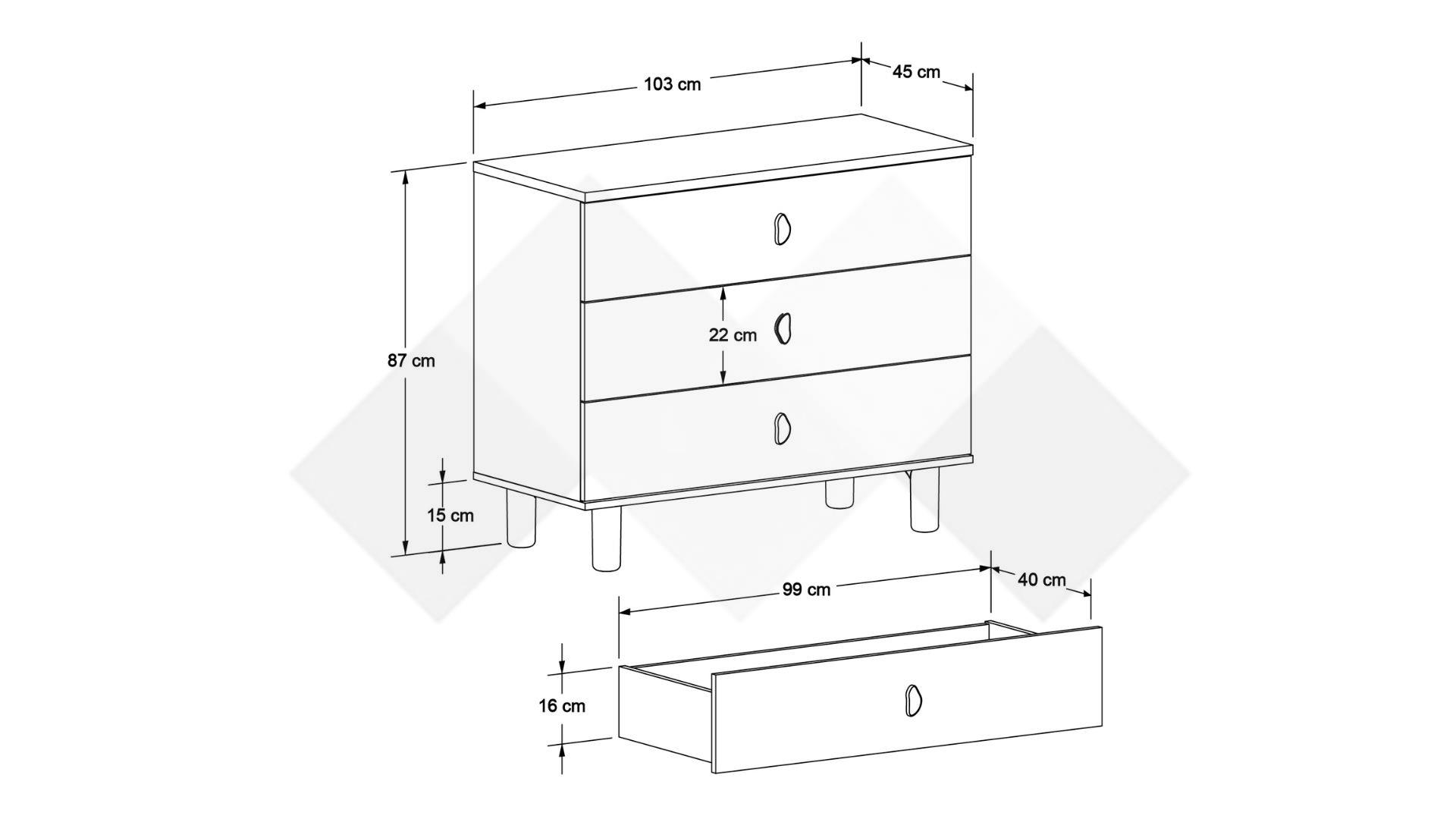 103 cm
45 cm
87 cm
22 cm
15 cm
99 cm
40 cm
16 cm