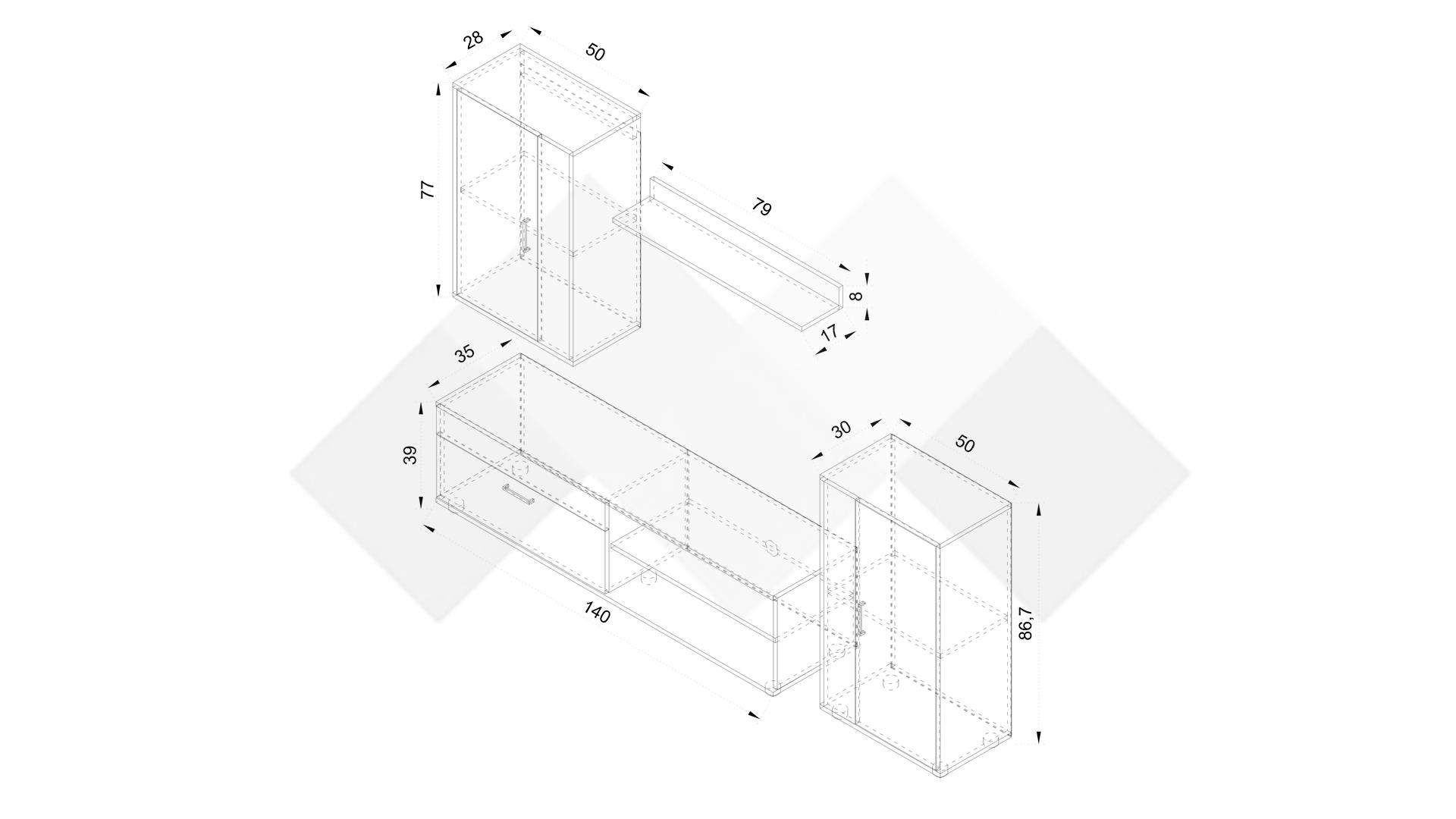 28
50
77
79
8
17
35
39
140
30
50
86,7