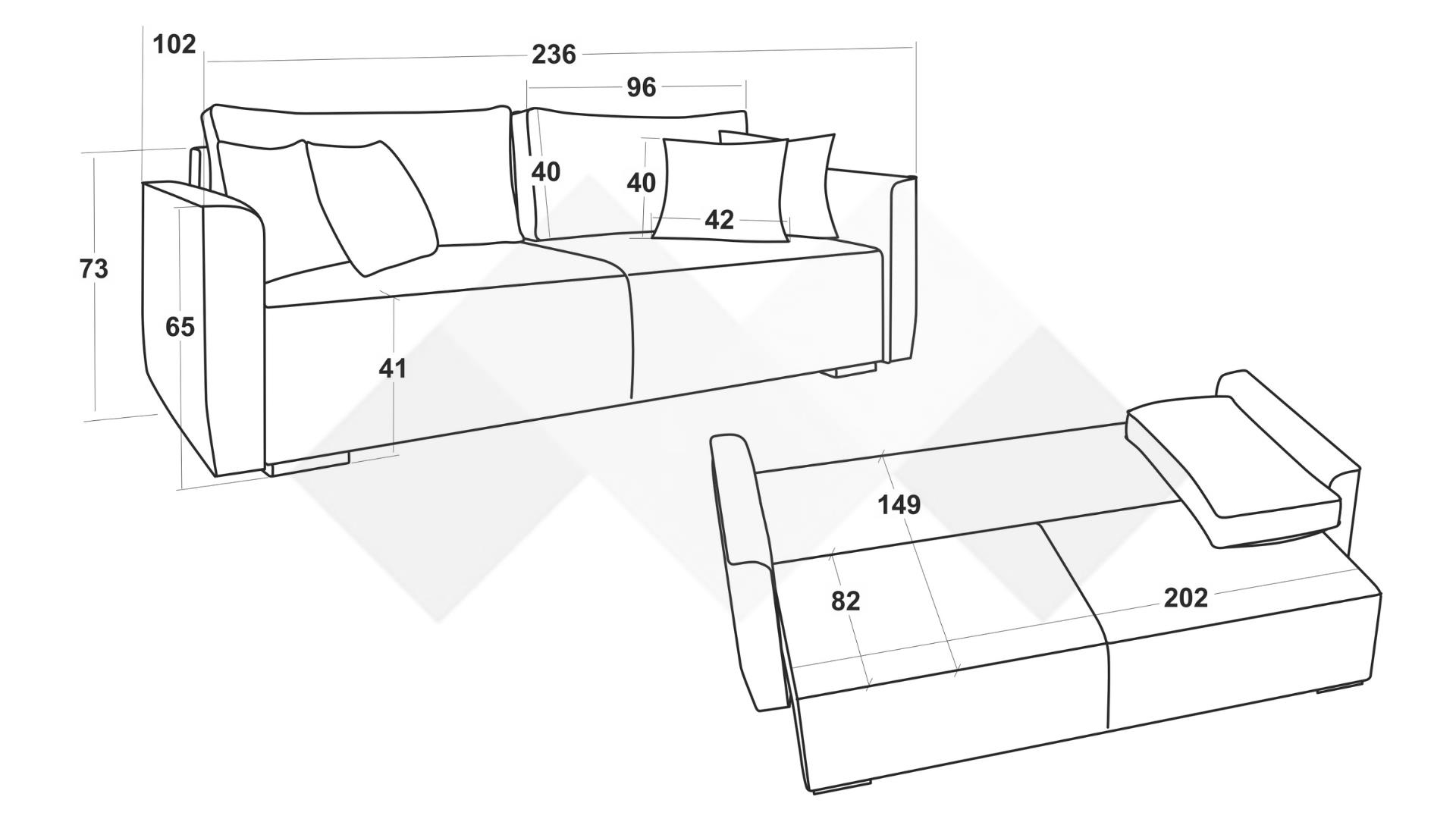 102
236
96
40
40
42
73
65
41
149
82
202