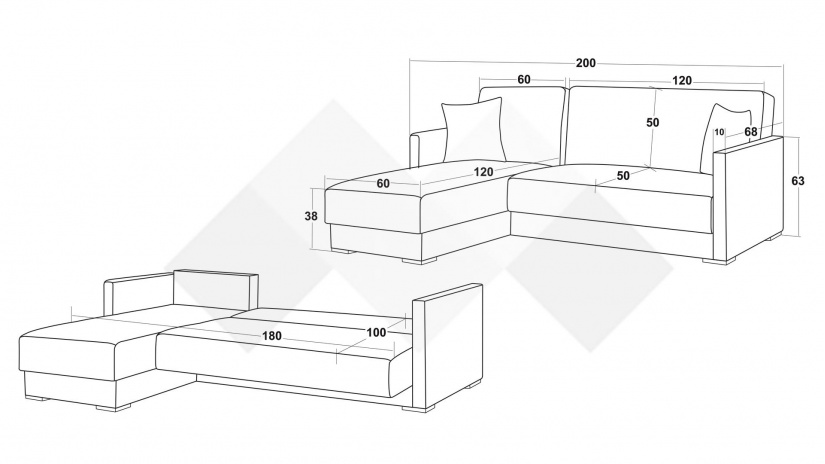 200
60
120
50
10
68
63
60
120
50
38
180
100