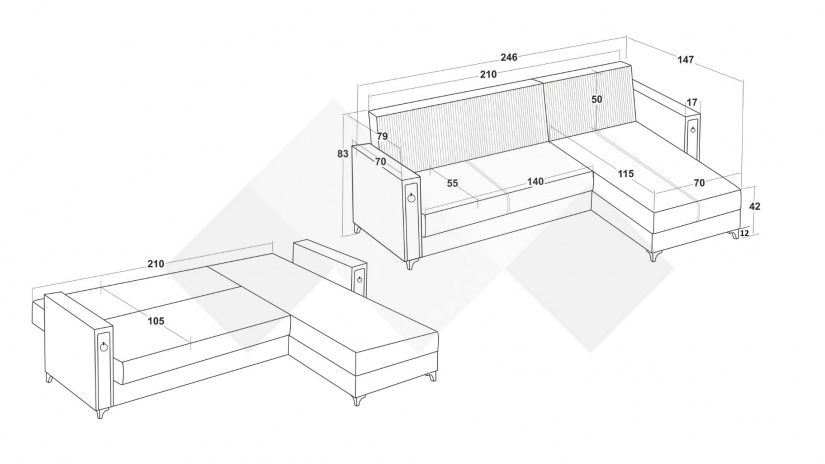 246
147
210
50
17
79
83
70
55
140
115
70
42
12
210
105