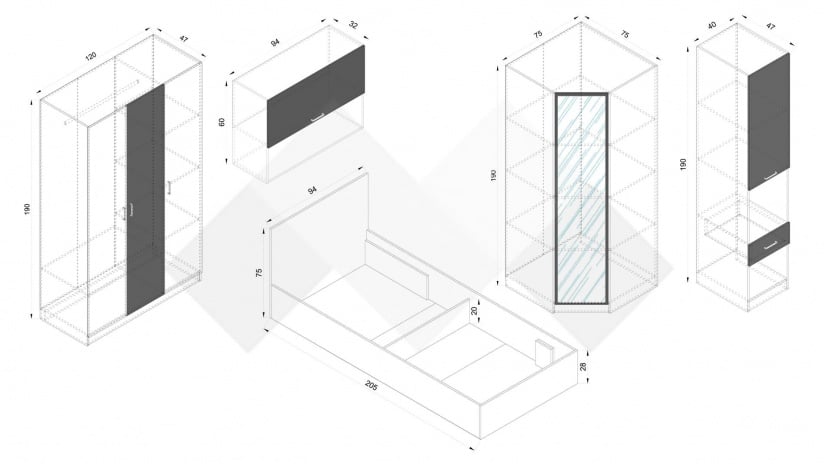 120
47
190
94
32
60
94
75
20
28
205
75
75
190
40
47
190