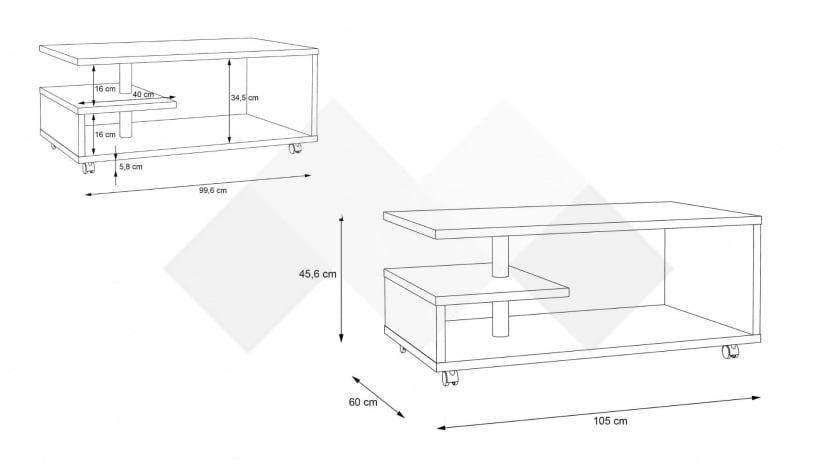 16 cm
40 cm
34,5 cm
16 cm
5,8 cm
99,6 cm
45,6 cm
60 cm
105 cm