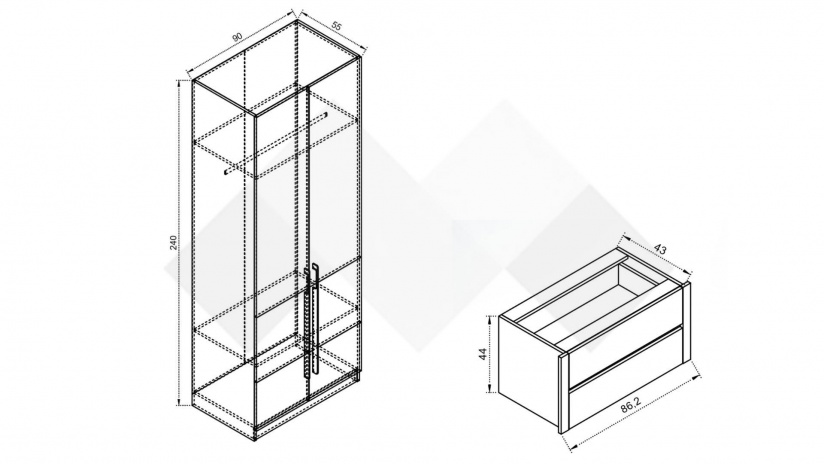 90
55
240
43
44
86,2