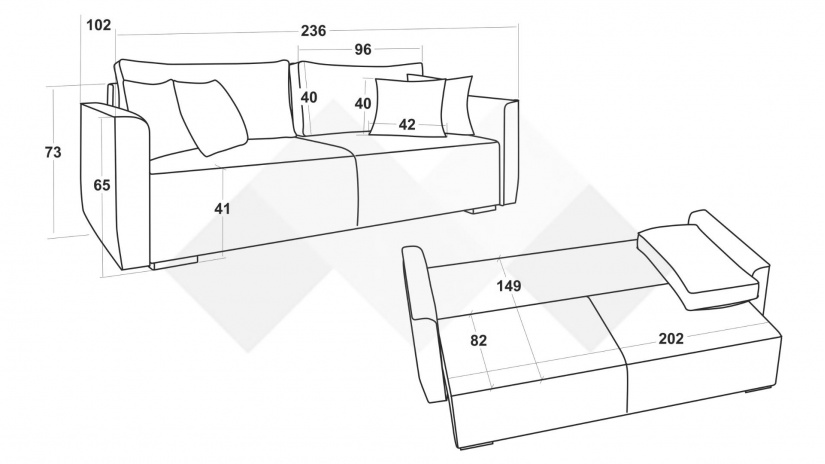 102
236
96
40
40
42
73
65
41
149
82
202